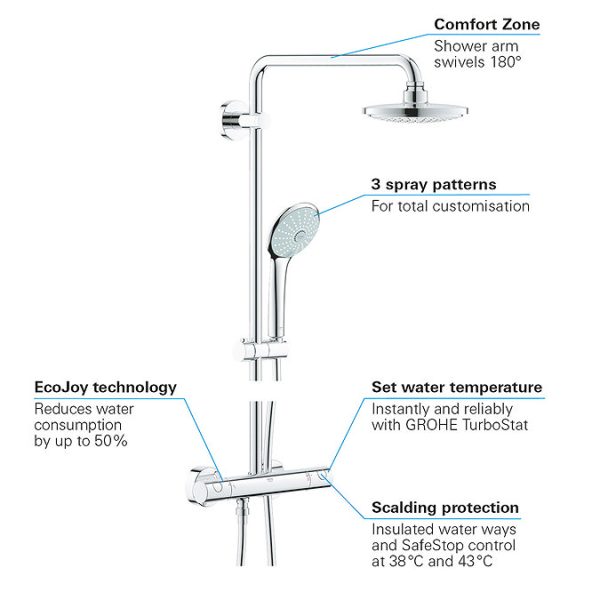 Comfort Zone
Shower arm swivels 180°

3 spray patterns
For total customisation

EcoJoy technology
Reduces water consumption by up to 50%

Set water temperature
Instantly and reliably with GROHE TurboStat

Scalding protection
Insulated water ways and SafeStop control at 38°C and 43°C